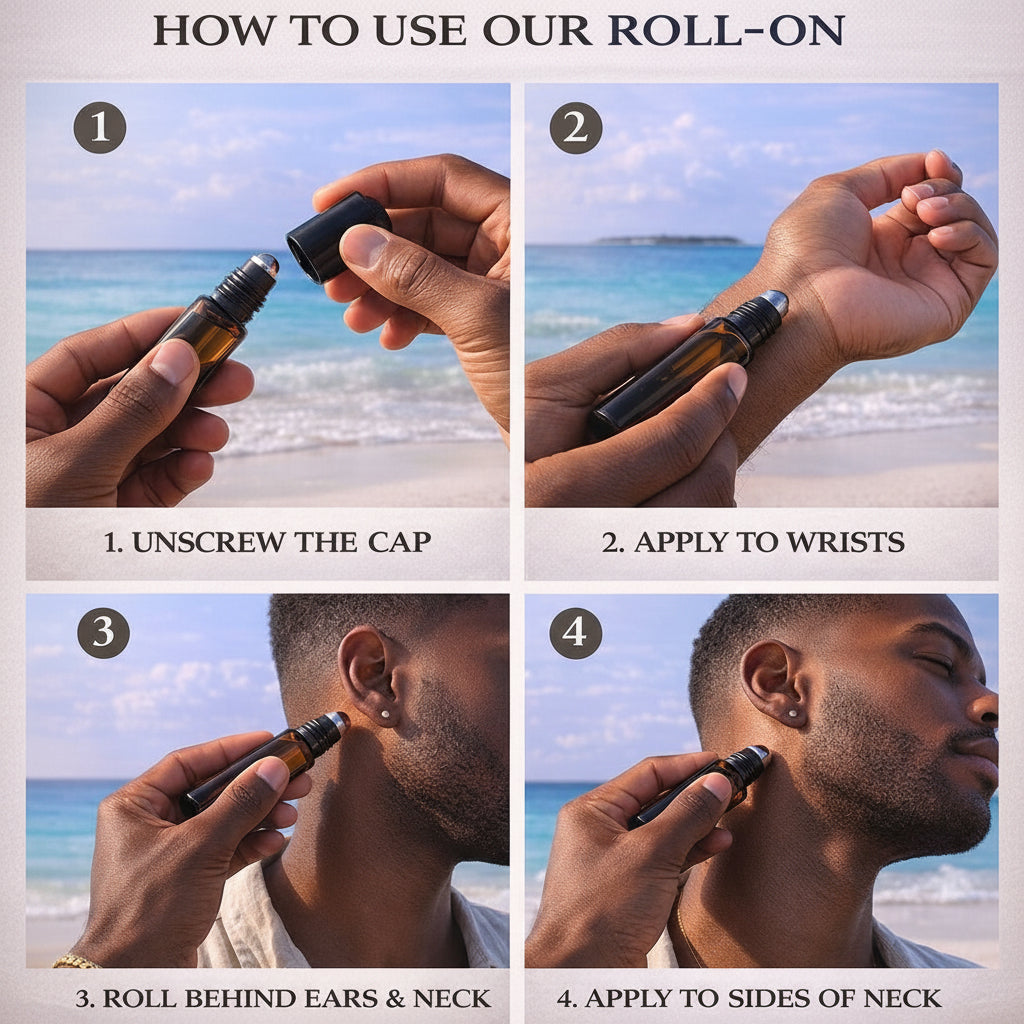 HOW TO USE OUR ROLL-ON

1

1. UNSCREW THE CAP

2

2. APPLY TO WRISTS

3

3. ROLL BEHIND EARS & NECK

4

4. APPLY TO SIDES OF NECK